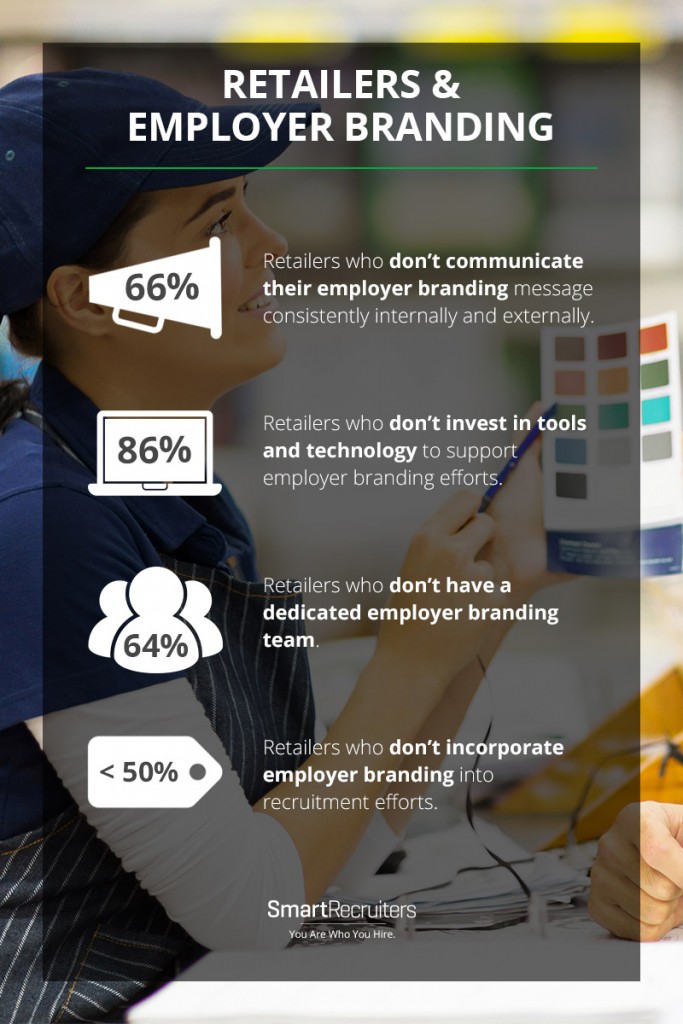 RETAILERS & EMPLOYER BRANDING

66%

Retailers who don't communicate their employer branding message consistently internally and externally.

86%

Retailers who don't invest in tools and technology to support employer branding efforts.

64%

Retailers who don't have a dedicated employer branding team.

< 50%

Retailers who don't incorporate employer branding into recruitment efforts.

SmartRecruiters
You Are Who You Hire.